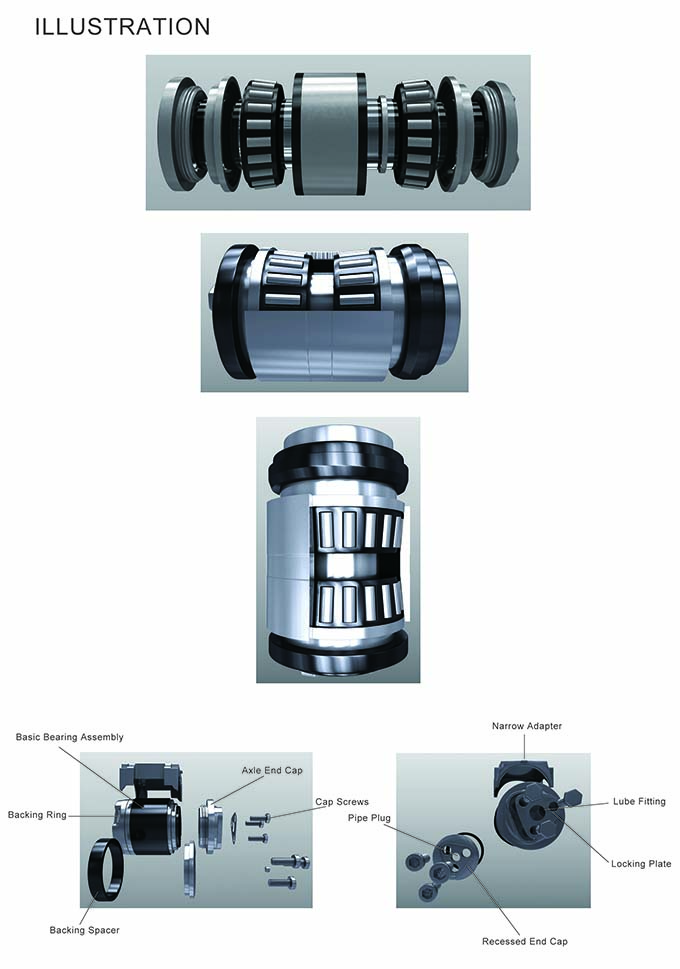 ILLUSTRATION

Basic Bearing Assembly
Axle End Cap
Cap Screws
Backing Ring
Backing Spacer

Narrow Adapter
Lube Fitting
Pipe Plug
Locking Plate
Recessed End Cap